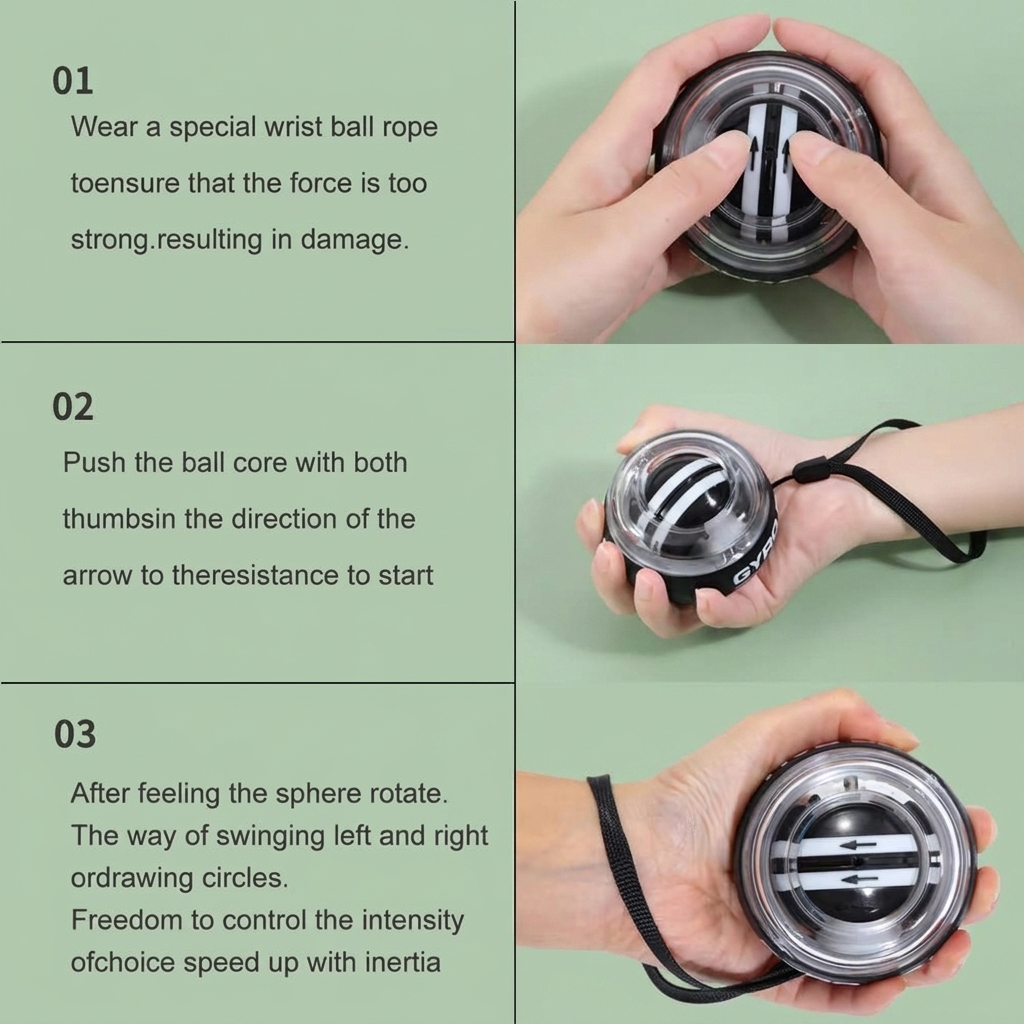 01

Wear a special wrist ball rope toensure that the force is too strong.resulting in damage.

02

Push the ball core with both thumbsin the direction of the arrow to theresistance to start

GYRO

03

After feeling the sphere rotate. The way of swinging left and right ordrawing circles. Freedom to control the intensity ofchoice speed up with inertia